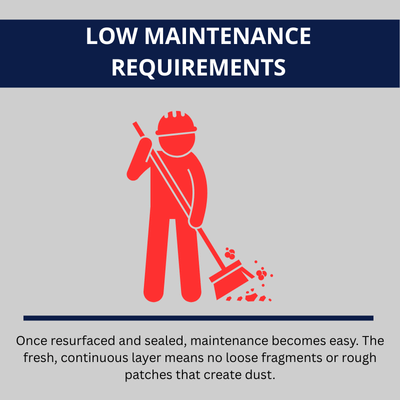 LOW MAINTENANCE REQUIREMENTS

Once resurfaced and sealed, maintenance becomes easy. The fresh, continuous layer means no loose fragments or rough patches that create dust.